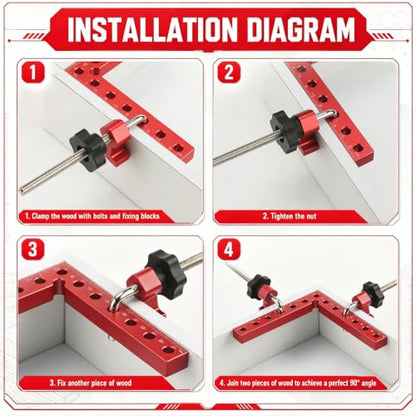 INSTALLATION DIAGRAM

1

1. Clamp the wood with bolts and fixing blocks

2

2. Tighten the nut

3

3. Fix another piece of wood

4

4. Join two pieces of wood to achieve a perfect 90° angle