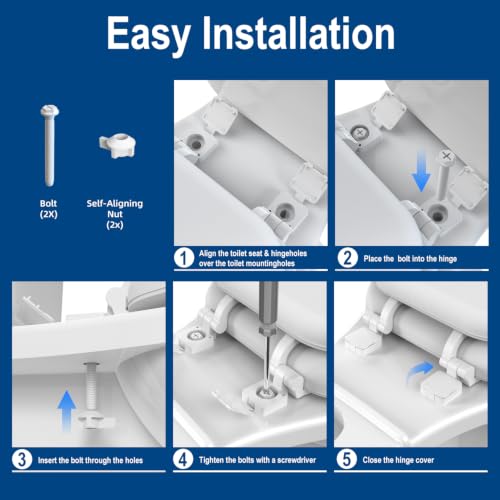 Easy Installation

Bolt
(2X)

Self-Aligning
Nut
(2x)

1 Align the toilet seat & hingeholes over the toilet mountingholes

2 Place the bolt into the hinge

3 Insert the bolt through the holes

4 Tighten the bolts with a screwdriver

5 Close the hinge cover