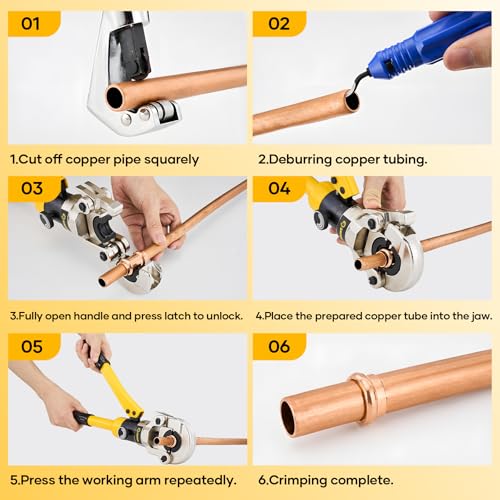 01

1.Cut off copper pipe squarely

02

2.Deburring copper tubing.

03

3.Fully open handle and press latch to unlock.

04

4.Place the prepared copper tube into the jaw.

05

5.Press the working arm repeatedly.

06

6.Crimping complete.