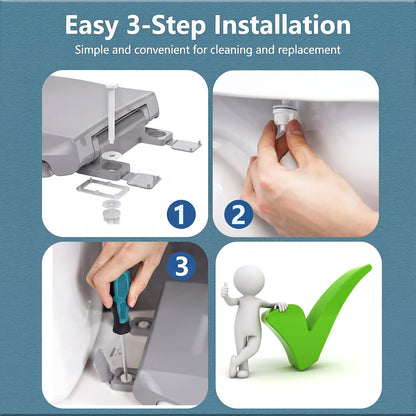 Easy 3-Step Installation

Simple and convenient for cleaning and replacement

1

2

3