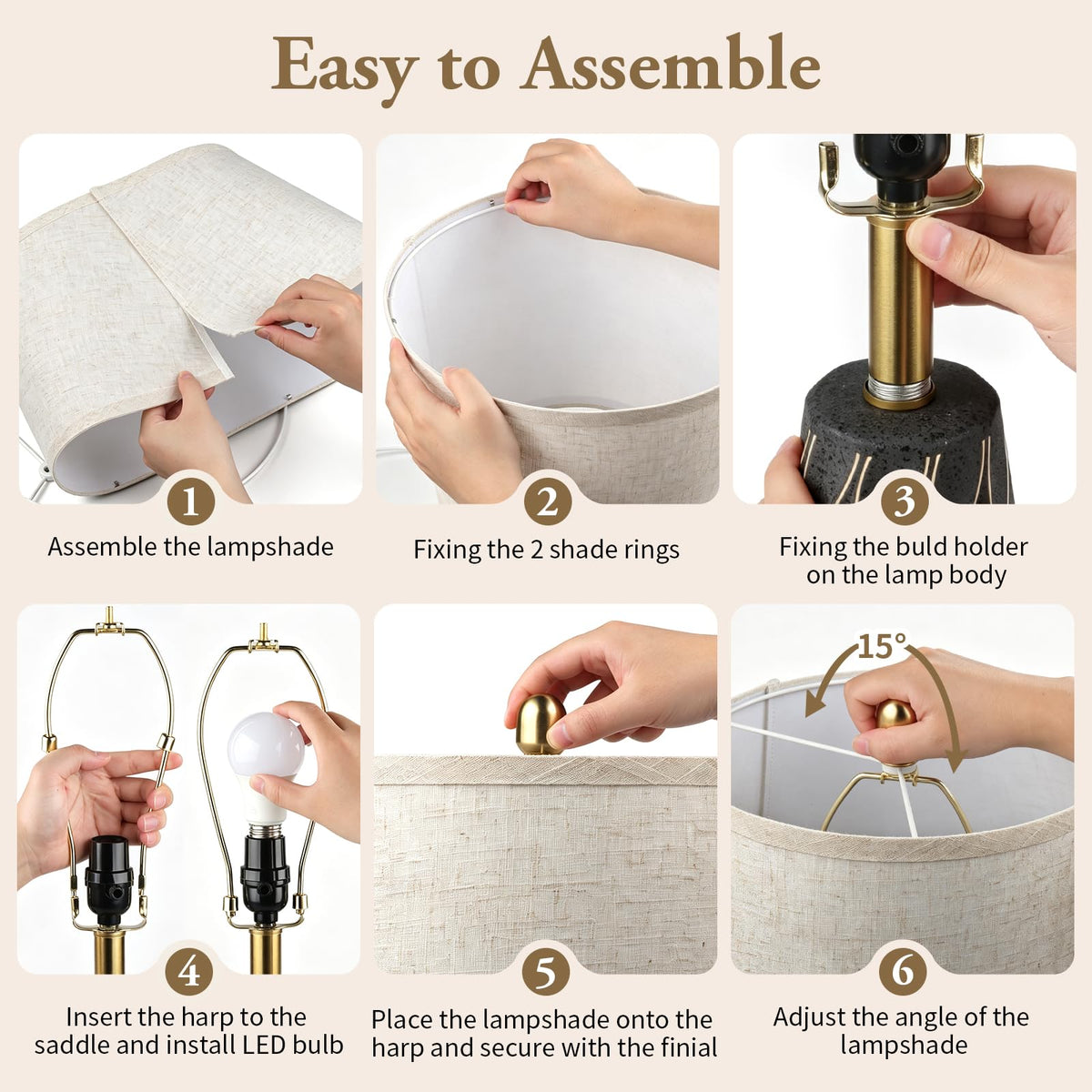 Easy to Assemble

1
Assemble the lampshade

2
Fixing the 2 shade rings

3
Fixing the buld holder on the lamp body

4
Insert the harp to the saddle and install LED bulb

5
Place the lampshade onto the harp and secure with the finial

15°
6
Adjust the angle of the lampshade