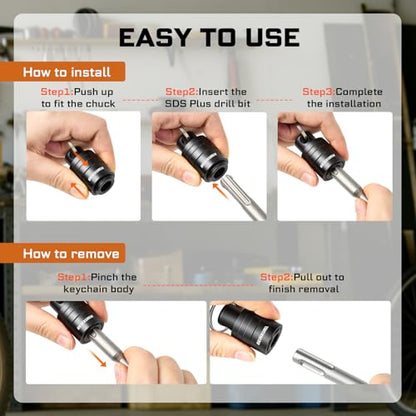 EASY TO USE

How to install

Step1:Push up to fit the chuck

Step2:Insert the SDS Plus drill bit

Step3:Complete the installation

How to remove

Step1:Pinch the keychain body

Step2:Pull out to finish removal