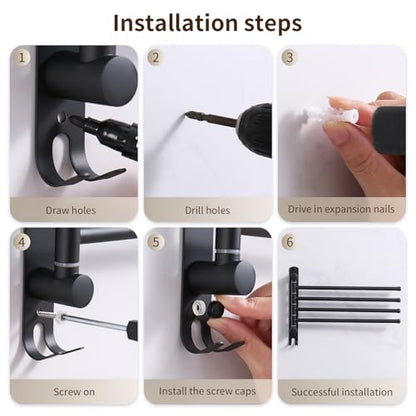 Installation steps

1
Draw holes

2
Drill holes

3
Drive in expansion nails

4
Screw on

5
Install the screw caps

6
Successful installation