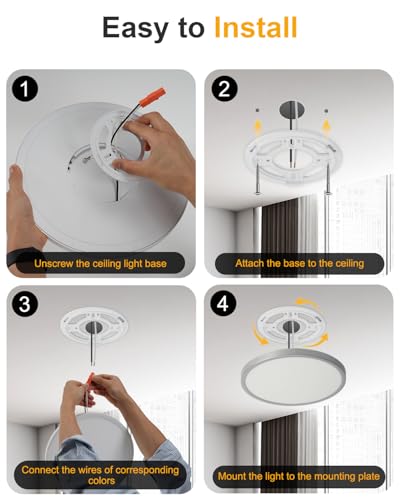 Easy to Install

1

Unscrew the ceiling light base

2

Attach the base to the ceiling

3

Connect the wires of corresponding colors

4

Mount the light to the mounting plate