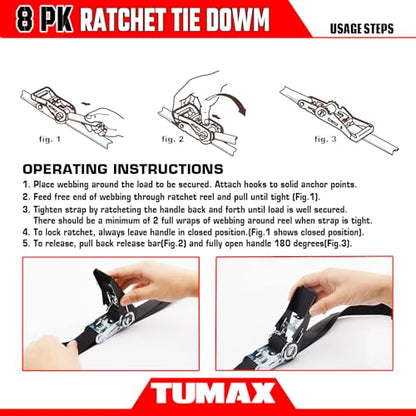 8 PK RATCHET TIE DOWM

USAGE STEPS

fig. 1

fig. 2

fig. 3

OPERATING INSTRUCTIONS

1. Place webbing around the load to be secured. Attach hooks to solid anchor points.
2. Feed free end of webbing through ratchet reel and pull until tight (Fig.1).
3. Tighten strap by ratcheting the handle back and forth until load is well secured. There should be a minimum of 2 full wraps of webbing around reel when strap is tight.
4. To lock ratchet, always leave handle in closed position.(Fig.1 shows closed position).
5. To release, pull back release bar(Fig.2) and fully open handle 180 degrees(Fig.3).

TUMAX