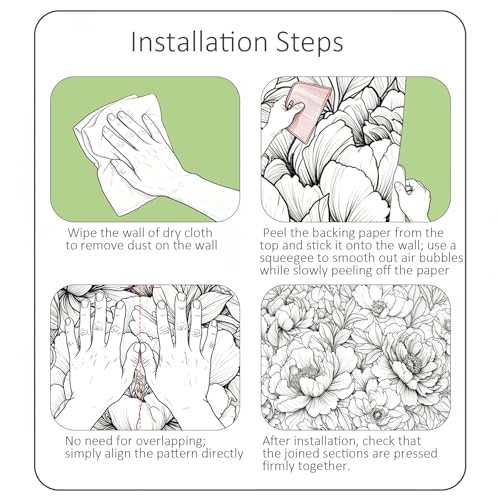 Installation Steps

Wipe the wall of dry cloth to remove dust on the wall

Peel the backing paper from the top and stick it onto the wall; use a squeegee to smooth out air bubbles while slowly peeling off the paper

No need for overlapping; simply align the pattern directly

After installation, check that the joined sections are pressed firmly together.