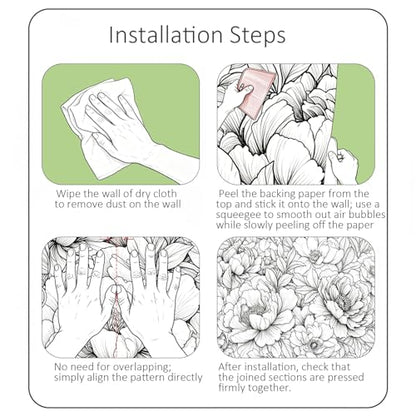 Installation Steps

Wipe the wall of dry cloth to remove dust on the wall

Peel the backing paper from the top and stick it onto the wall; use a squeegee to smooth out air bubbles while slowly peeling off the paper

No need for overlapping; simply align the pattern directly

After installation, check that the joined sections are pressed firmly together.