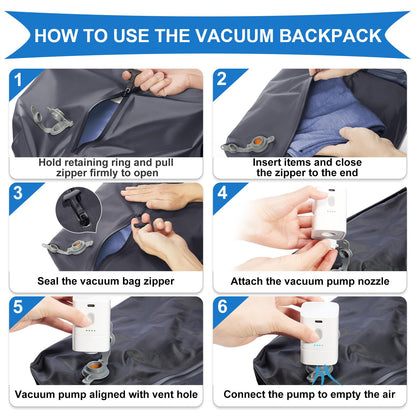 HOW TO USE THE VACUUM BACKPACK

1

Hold retaining ring and pull zipper firmly to open

2

Insert items and close the zipper to the end

3

Seal the vacuum bag zipper

4

Attach the vacuum pump nozzle

5

Vacuum pump aligned with vent hole

6

Connect the pump to empty the air