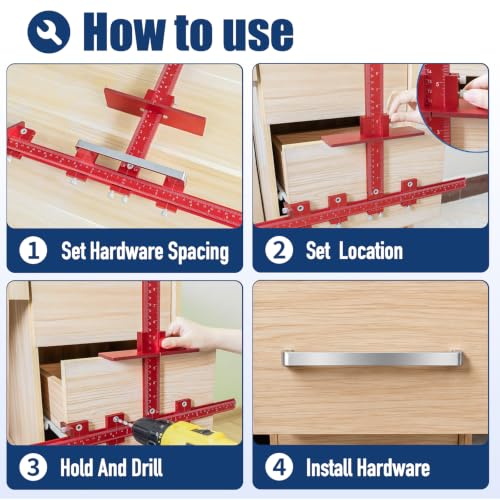 How to use

1 Set Hardware Spacing

2 Set Location

3 Hold And Drill

4 Install Hardware