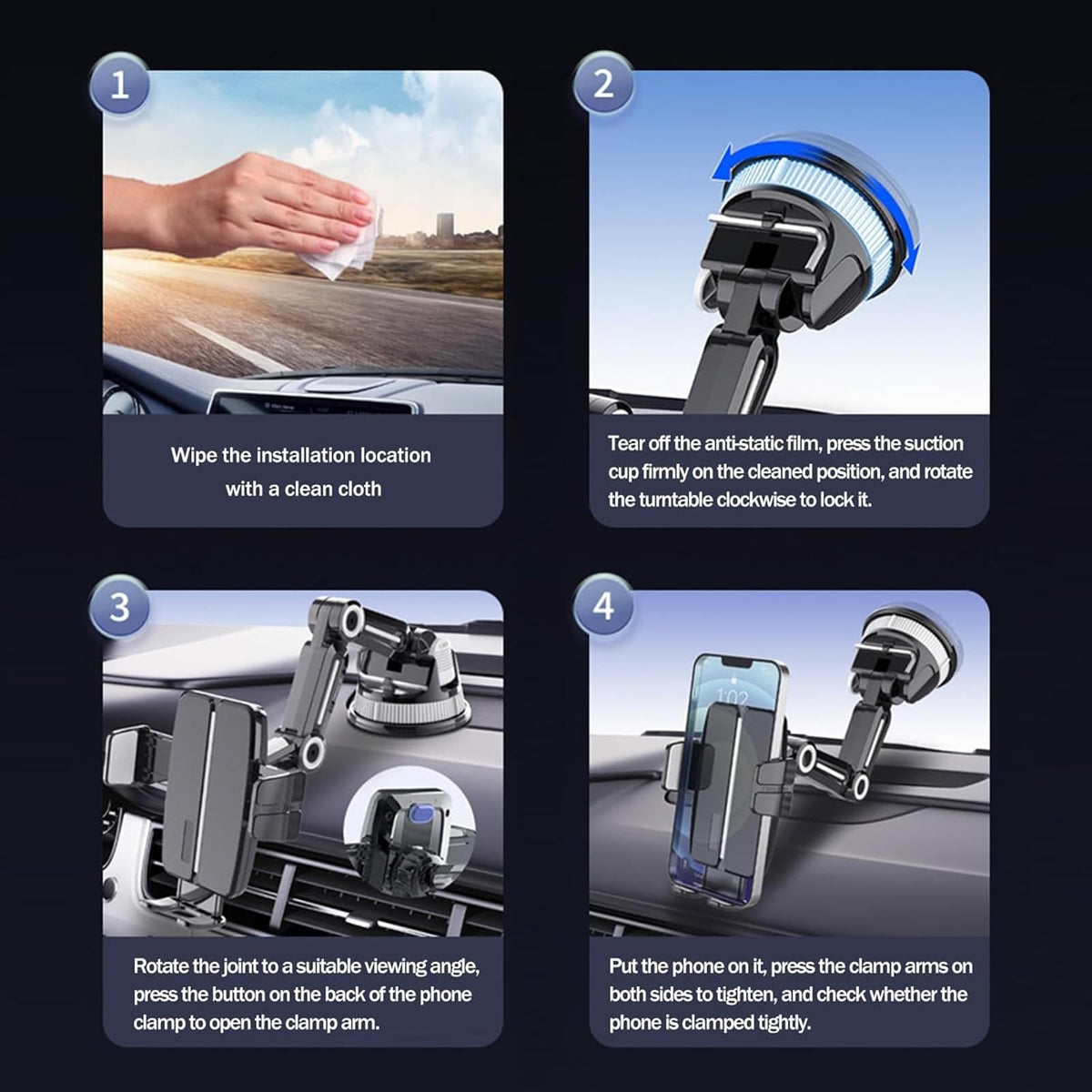 1

Wipe the installation location with a clean cloth

2

Tear off the anti-static film, press the suction cup firmly on the cleaned position, and rotate the turntable clockwise to lock it.

3

Rotate the joint to a suitable viewing angle, press the button on the back of the phone clamp to open the clamp arm.

4

1:02

Put the phone on it, press the clamp arms on both sides to tighten, and check whether the phone is clamped tightly.