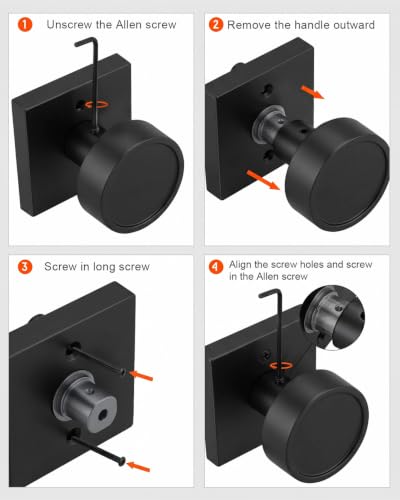 1 Unscrew the Allen screw

2 Remove the handle outward

3 Screw in long screw

4 Align the screw holes and screw in the Allen screw