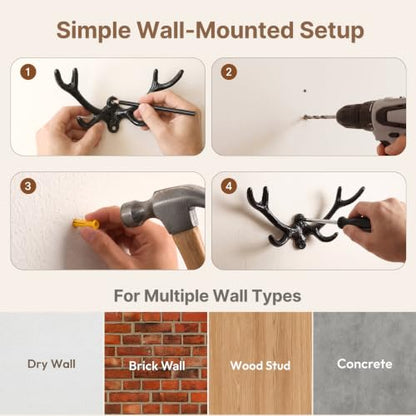 Simple Wall-Mounted Setup

1

2

3

4

For Multiple Wall Types

Dry Wall

Brick Wall

Wood Stud

Concrete