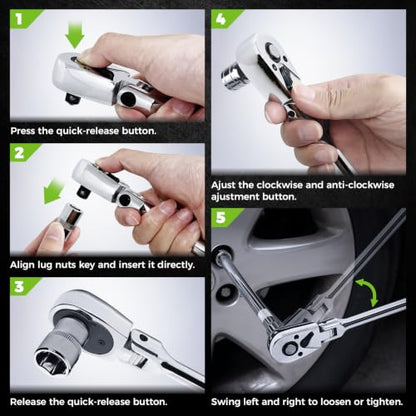 1

Press the quick-release button.

2

Align lug nuts key and insert it directly.

3

Release the quick-release button.

4

Ajust the clockwise and anti-clockwise ajustment button.

5

Swing left and right to loosen or tighten.