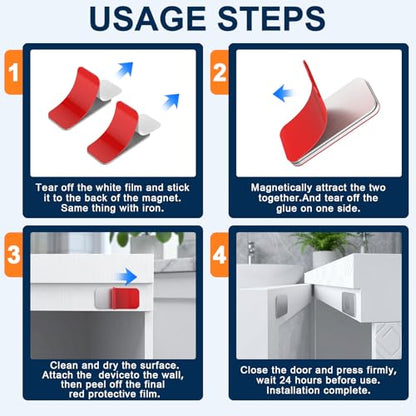 USAGE STEPS

1

Tear off the white film and stick it to the back of the magnet. Same thing with iron.

2

Magnetically attract the two together.And tear off the glue on one side.

3

Clean and dry the surface. Attach the  deviceto the wall, then peel off the final red protective film.

4

Close the door and press firmly, wait 24 hours before use. Installation complete.