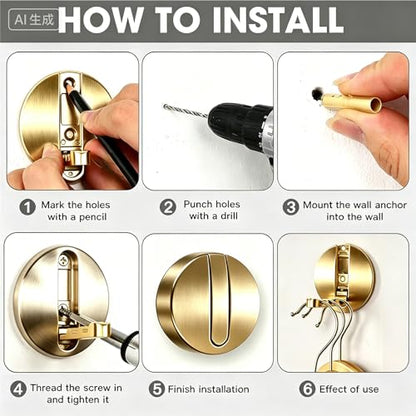 AI生成 HOW TO INSTALL

1 Mark the holes with a pencil

2 Punch holes with a drill

3 Mount the wall anchor into the wall

4 Thread the screw in and tighten it

5 Finish installation

6 Effect of use