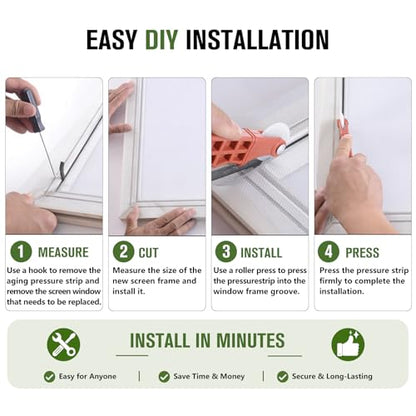 EASY DIY INSTALLATION

1 MEASURE
Use a hook to remove the aging pressure strip and remove the screen window that needs to be replaced.

2 CUT
Measure the size of the new screen frame and install it.

3 INSTALL
Use a roller press to press the pressurestrip into the window frame groove.

4 PRESS
Press the pressure strip firmly to complete the installation.

INSTALL IN MINUTES

Easy for Anyone | Save Time & Money | Secure & Long-Lasting