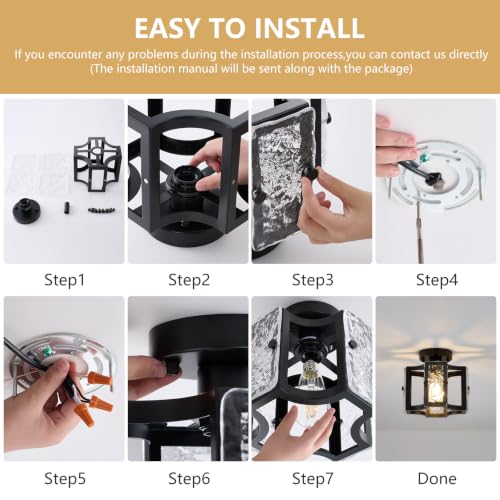 EASY TO INSTALL

If you encounter any problems during the installation process,you can contact us directly
(The installation manual will be sent along with the package)

Step1

Step2

Step3

Step4

Step5

Step6

Step7

Done