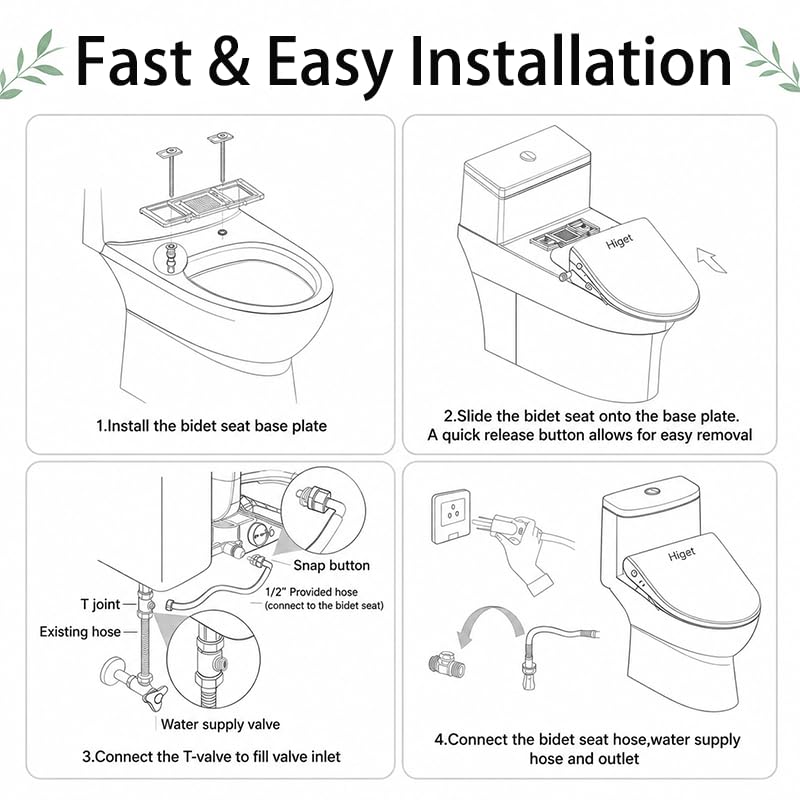 Fast & Easy Installation

1.Install the bidet seat base plate

Higet

2.Slide the bidet seat onto the base plate. A quick release button allows for easy removal

Snap button

1/2" Provided hose (connect to the bidet seat)

T joint

Existing hose

Water supply valve

3.Connect the T-valve to fill valve inlet

Higet

4.Connect the bidet seat hose,water supply hose and outlet