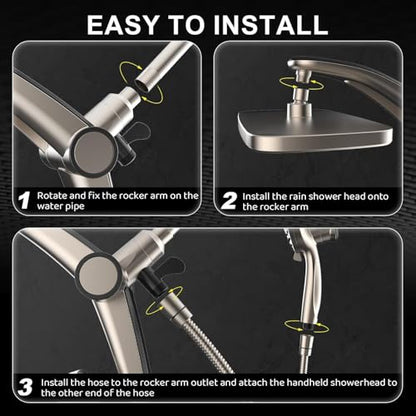 EASY TO INSTALL

1 Rotate and fix the rocker arm on the water pipe

2 Install the rain shower head onto the rocker arm

3 Install the hose to the rocker arm outlet and attach the handheld showerhead to the other end of the hose