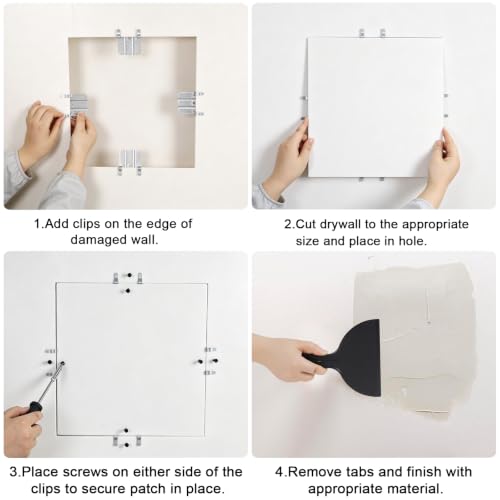 1.Add clips on the edge of damaged wall.

2.Cut drywall to the appropriate size and place in hole.

3.Place screws on either side of the clips to secure patch in place.

4.Remove tabs and finish with appropriate material.