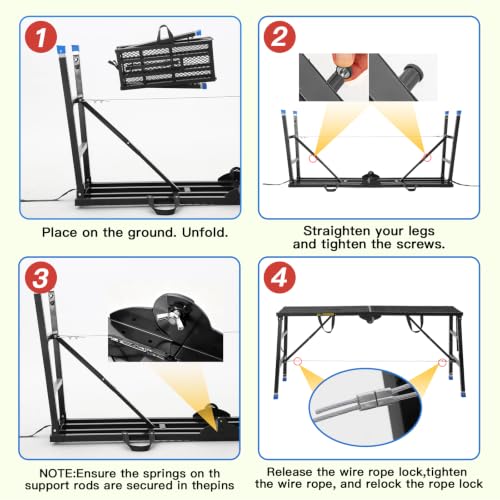 1

Place on the ground. Unfold.

2

Straighten your legs and tighten the screws.

3

NOTE:Ensure the springs on th support rods are secured in thepins

4

Release the wire rope lock,tighten the wire rope, and relock the rope lock