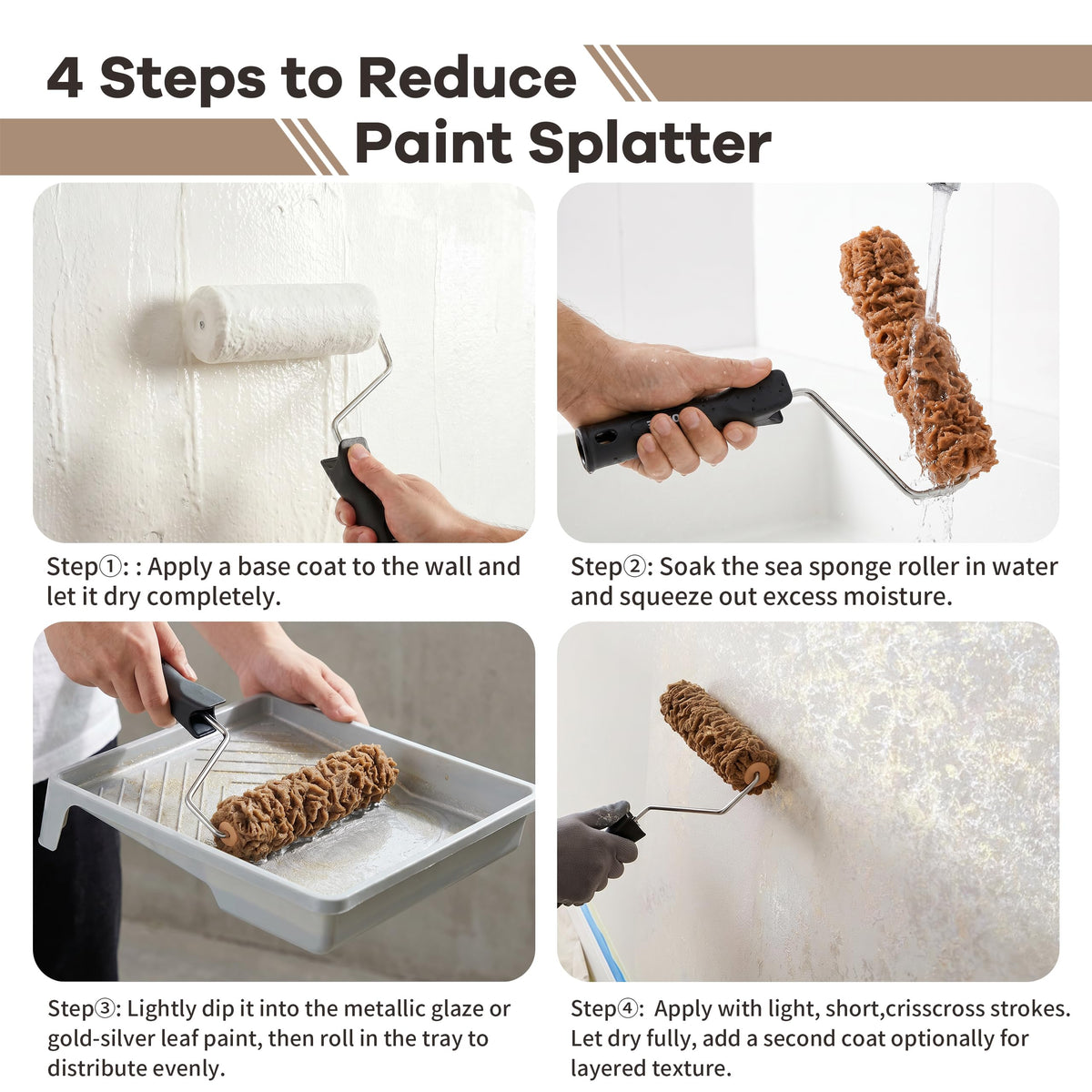 4 Steps to Reduce Paint Splatter

Step①: : Apply a base coat to the wall and let it dry completely.

Step②: Soak the sea sponge roller in water and squeeze out excess moisture.

Step③: Lightly dip it into the metallic glaze or gold-silver leaf paint, then roll in the tray to distribute evenly.

Step④: Apply with light, short,crisscross strokes. Let dry fully, add a second coat optionally for layered texture.