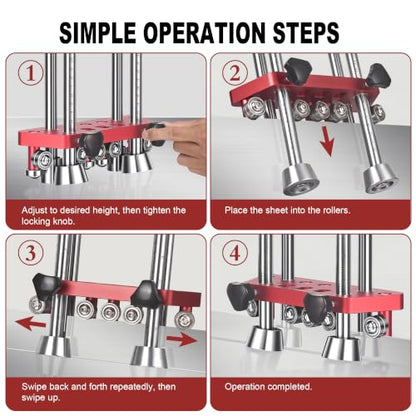 SIMPLE OPERATION STEPS

1

Adjust to desired height, then tighten the locking knob.

2

Place the sheet into the rollers.

3

Swipe back and forth repeatedly, then swipe up.

4

Operation completed.