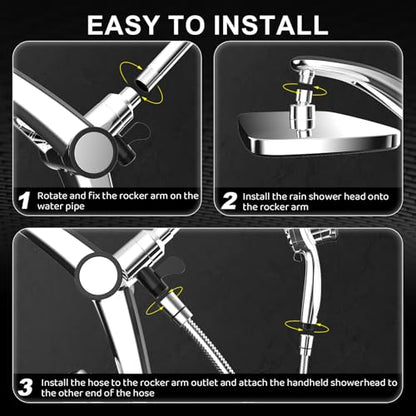 EASY TO INSTALL

1 Rotate and fix the rocker arm on the water pipe

2 Install the rain shower head onto the rocker arm

3 Install the hose to the rocker arm outlet and attach the handheld showerhead to the other end of the hose