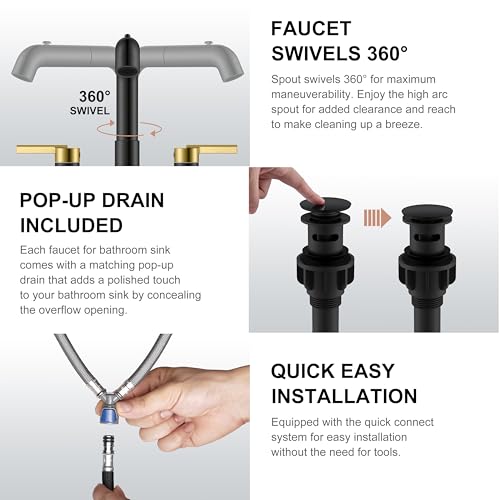 360°
SWIVEL

FAUCET SWIVELS 360°

Spout swivels 360° for maximum maneuverability. Enjoy the high arc spout for added clearance and reach to make cleaning up a breeze.

POP-UP DRAIN INCLUDED

Each faucet for bathroom sink comes with a matching pop-up drain that adds a polished touch to your bathroom sink by concealing the overflow opening.

QUICK EASY INSTALLATION

Equipped with the quick connect system for easy installation without the need for tools.