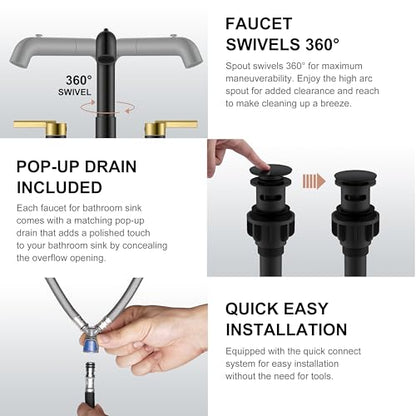 360°
SWIVEL

FAUCET SWIVELS 360°

Spout swivels 360° for maximum maneuverability. Enjoy the high arc spout for added clearance and reach to make cleaning up a breeze.

POP-UP DRAIN INCLUDED

Each faucet for bathroom sink comes with a matching pop-up drain that adds a polished touch to your bathroom sink by concealing the overflow opening.

QUICK EASY INSTALLATION

Equipped with the quick connect system for easy installation without the need for tools.