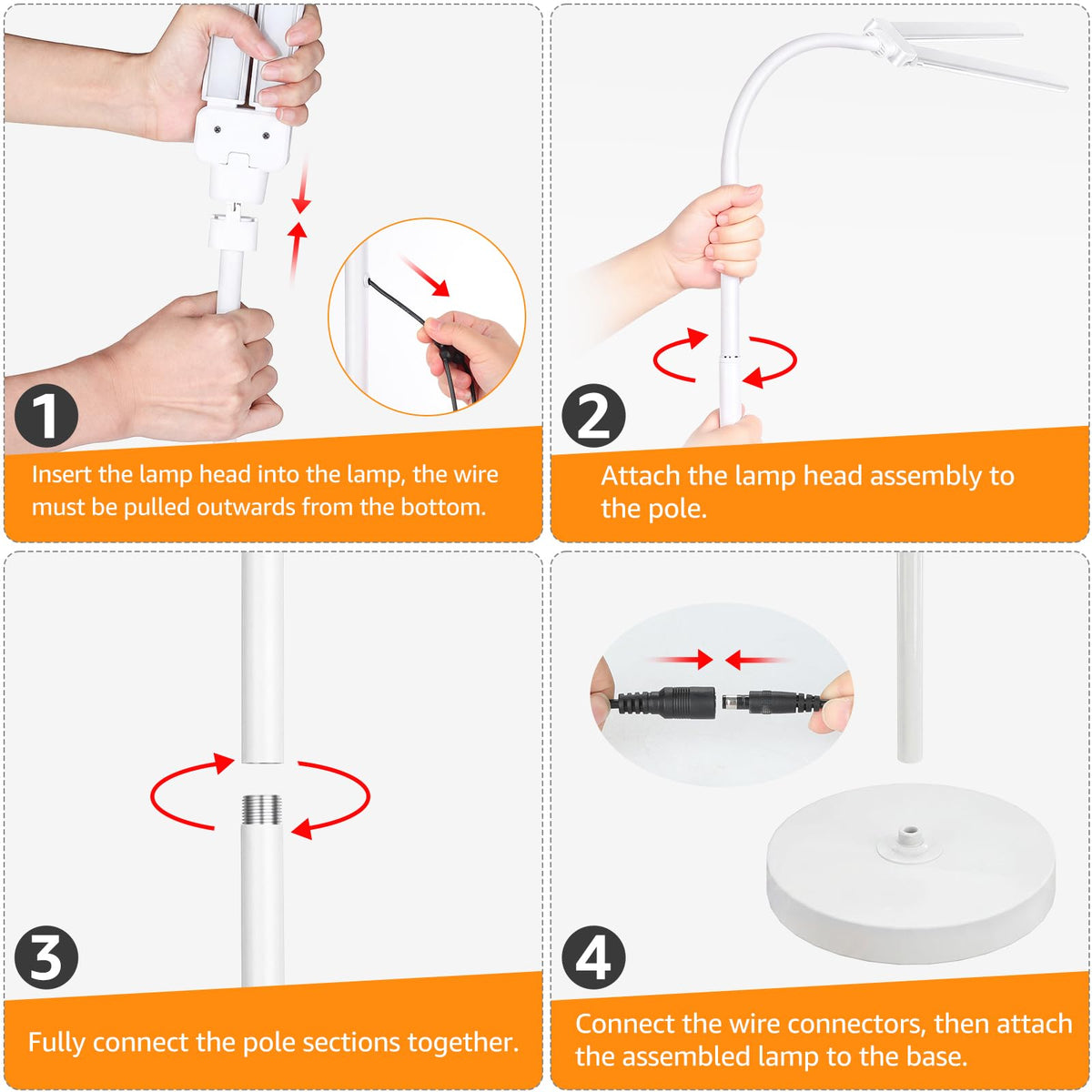 1

Insert the lamp head into the lamp, the wire must be pulled outwards from the bottom.

2

Attach the lamp head assembly to the pole.

3

Fully connect the pole sections together.

4

Connect the wire connectors, then attach the assembled lamp to the base.