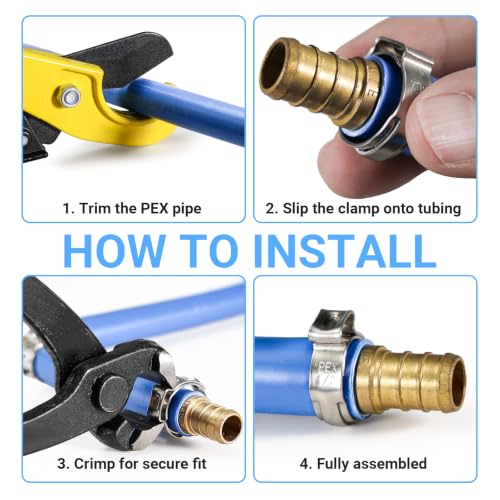 1. Trim the PEX pipe

2. Slip the clamp onto tubing

HOW TO INSTALL

3. Crimp for secure fit

PEX 1/2

4. Fully assembled