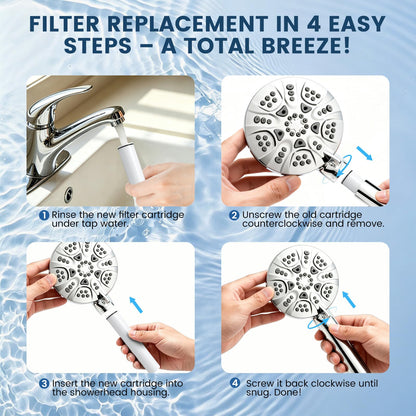 FILTER REPLACEMENT IN 4 EASY STEPS – A TOTAL BREEZE!

1 Rinse the new filter cartridge under tap water.

2 Unscrew the old cartridge counterclockwise and remove.

3 Insert the new cartridge into the showerhead housing.

4 Screw it back clockwise until snug. Done!