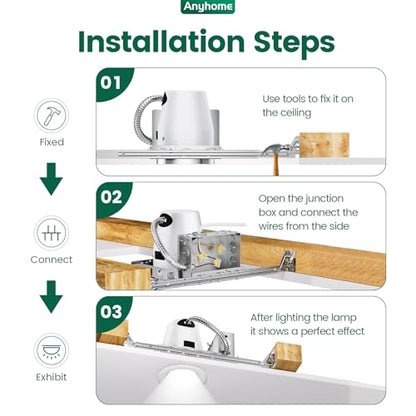 Anyhome

Installation Steps

Fixed

Connect

Exhibit

01

Use tools to fix it on the ceiling

02

Open the junction box and connect the wires from the side

03

After lighting the lamp it shows a perfect effect