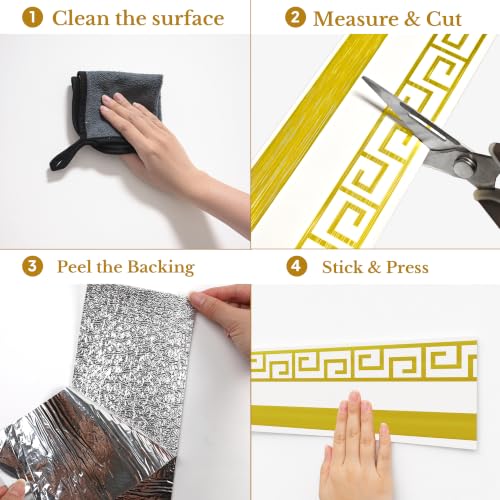 1 Clean the surface

2 Measure & Cut

3 Peel the Backing

4 Stick & Press