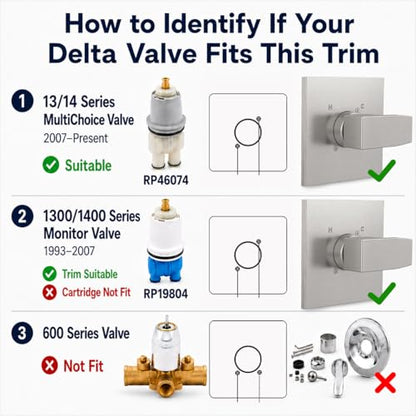 How to Identify If Your Delta Valve Fits This Trim

1 13/14 Series MultiChoice Valve
2007–Present
Suitable
RP46074
H C

2 1300/1400 Series Monitor Valve
1993–2007
Trim Suitable
Cartridge Not Fit
RP19804
H C

3 600 Series Valve
Not Fit