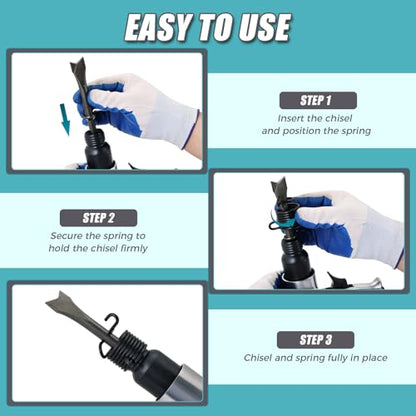 EASY TO USE

STEP 1
Insert the chisel and position the spring

STEP 2
Secure the spring to hold the chisel firmly

STEP 3
Chisel and spring fully in place