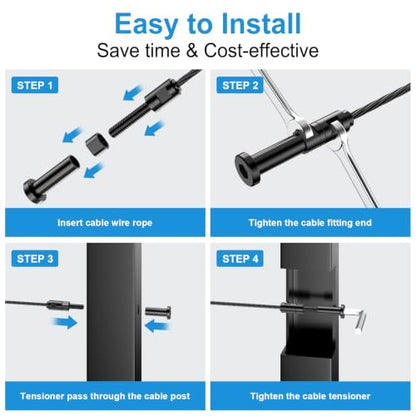 Easy to Install
Save time & Cost-effective

STEP 1
Insert cable wire rope

STEP 2
Tighten the cable fitting end

STEP 3
Tensioner pass through the cable post

STEP 4
Tighten the cable tensioner