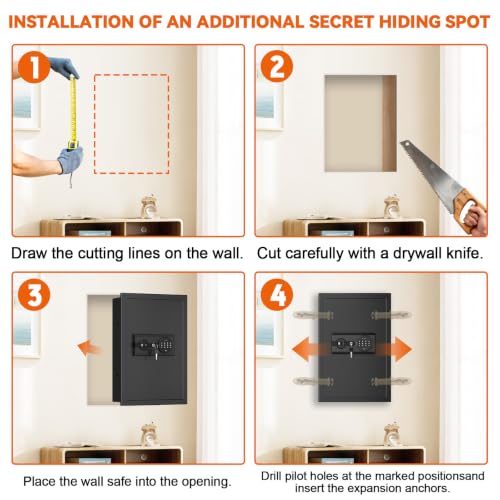 INSTALLATION OF AN ADDITIONAL SECRET HIDING SPOT

1

Draw the cutting lines on the wall.

2

Cut carefully with a drywall knife.

3

Place the wall safe into the opening.

4

Drill pilot holes at the marked positionsand insert the expansion anchors.