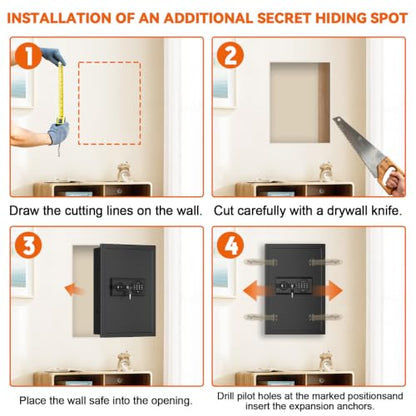 INSTALLATION OF AN ADDITIONAL SECRET HIDING SPOT

1

Draw the cutting lines on the wall.

2

Cut carefully with a drywall knife.

3

Place the wall safe into the opening.

4

Drill pilot holes at the marked positionsand insert the expansion anchors.