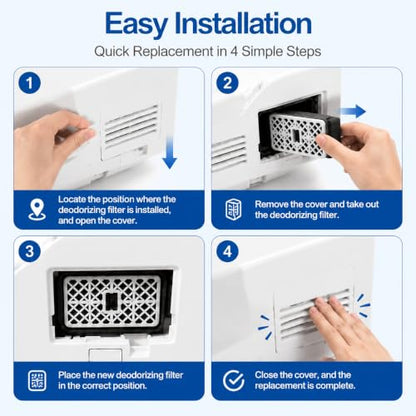 Easy Installation

Quick Replacement in 4 Simple Steps

1

Locate the position where the deodorizing filter is installed, and open the cover.

2

Remove the cover and take out the deodorizing filter.

3

Place the new deodorizing filter in the correct position.

4

Close the cover, and the replacement is complete.