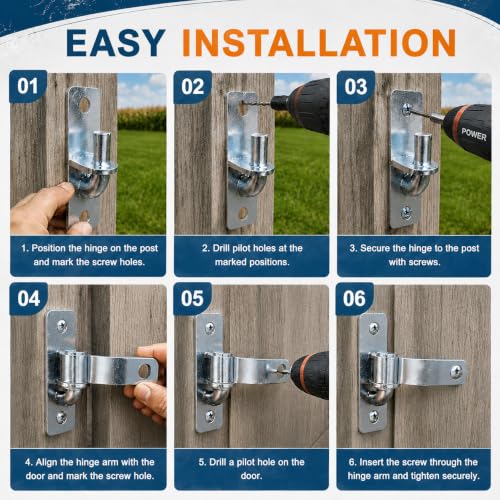 EASY INSTALLATION

01

1. Position the hinge on the post and mark the screw holes.

02

2. Drill pilot holes at the marked positions.

03

POWER

3. Secure the hinge to the post with screws.

04

4. Align the hinge arm with the door and mark the screw hole.

05

5. Drill a pilot hole on the door.

06

6. Insert the screw through the hinge arm and tighten securely.