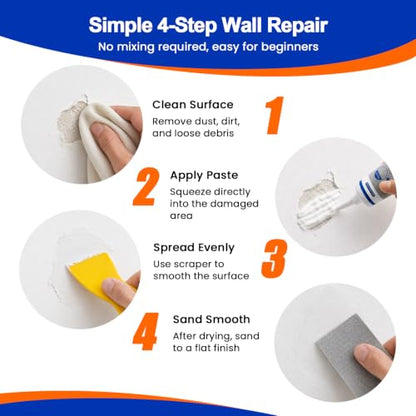 Simple 4-Step Wall Repair
No mixing required, easy for beginners

Clean Surface
Remove dust, dirt, and loose debris
1

2
Apply Paste
Squeeze directly into the damaged area

Spread Evenly
Use scraper to smooth the surface
3

4
Sand Smooth
After drying, sand to a flat finish