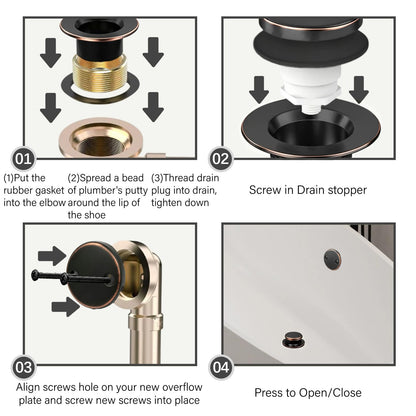 01

(1)Put the rubber gasket into the elbow

(2)Spread a bead of plumber's putty around the lip of the shoe

(3)Thread drain plug into drain, tighten down

02

Screw in Drain stopper

03

Align screws hole on your new overflow plate and screw new screws into place

04

Press to Open/Close