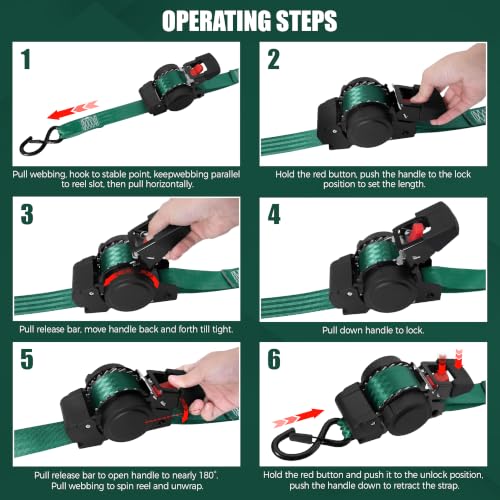 OPERATING STEPS

1

Pull webbing, hook to stable point, keepwebbing parallel to reel slot, then pull horizontally.

2

Hold the red button, push the handle to the lock position to set the length.

3

Pull release bar, move handle back and forth till tight.

4

Pull down handle to lock.

5

Pull release bar to open handle to nearly 180°. Pull webbing to spin reel and unwrap.

6

Hold the red button and push it to the unlock position, push the handle down to retract the strap.