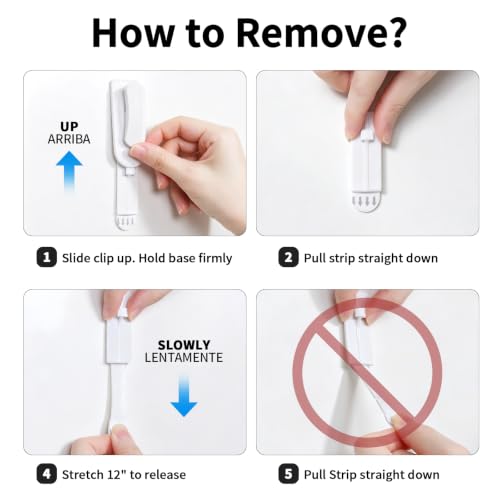 How to Remove?

UP
ARRIBA

1 Slide clip up. Hold base firmly

2 Pull strip straight down

SLOWLY
LENTAMENTE

4 Stretch 12" to release

5 Pull Strip straight down