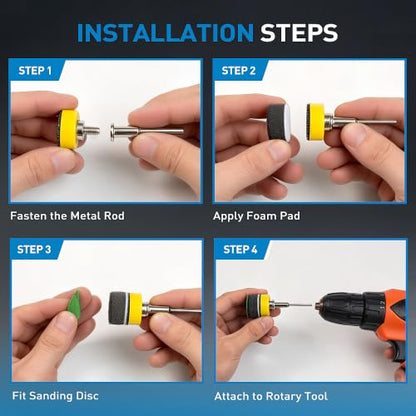 INSTALLATION STEPS

STEP 1

Fasten the Metal Rod

STEP 2

Apply Foam Pad

STEP 3

Fit Sanding Disc

STEP 4

Attach to Rotary Tool